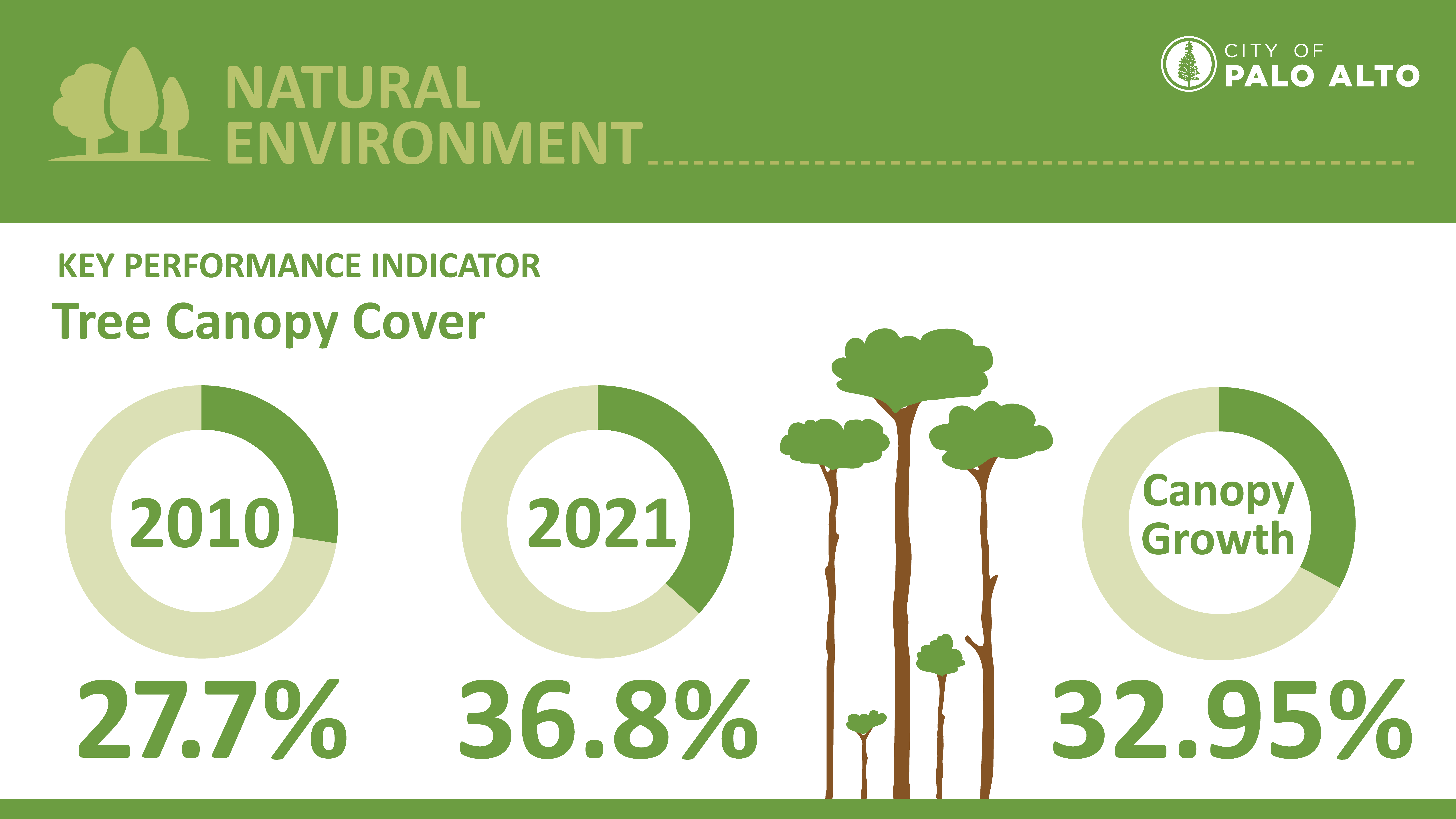 NATURAL ENVIRONMENT

CITY OF PALO ALTO

KEY PERFORMANCE INDICATOR

Tree Canopy Cover

2010

27.7%

2021

36.8%

Canopy Growth

32.95%